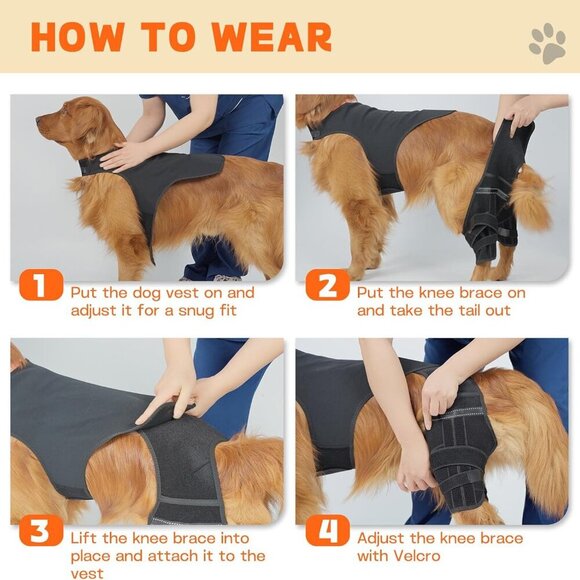 HOW TO WEAR

1 Put the dog vest on and adjust it for a snug fit

2 Put the knee brace on and take the tail out

3 Lift the knee brace into place and attach it to the vest

4 Adjust the knee brace with Velcro